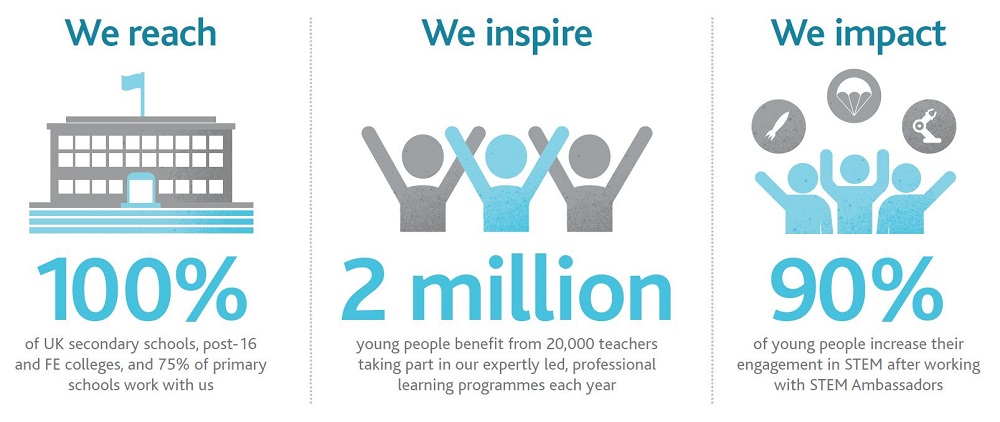 We reach

100%

of UK secondary schools, post-16 and FE colleges, and 75% of primary schools work with us

We inspire

2 million

young people benefit from 20,000 teachers taking part in our expertly led, professional learning programmes each year

We impact

90%

of young people increase their engagement in STEM after working with STEM Ambassadors